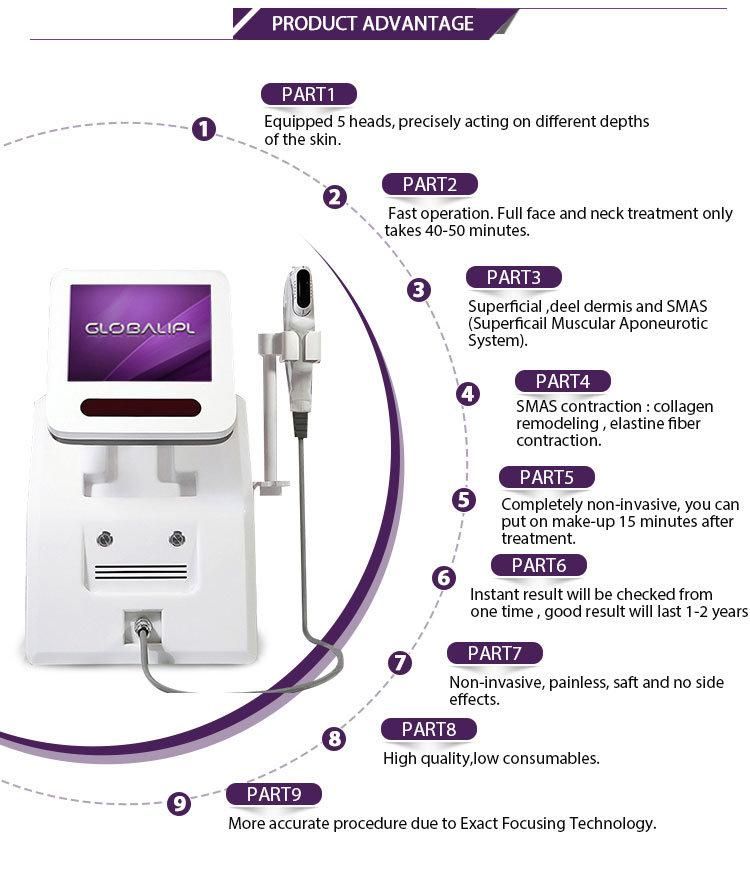 PRODUCT ADVANTAGE

1
PART1
Equipped 5 heads, precisely acting on different depths of the skin.

2
PART2
Fast operation. Full face and neck treatment only takes 40-50 minutes.

3
PART3
Superficial ,deel dermis and SMAS (Superficail Muscular Aponeurotic System).

4
PART4
SMAS contraction : collagen remodeling , elastine fiber contraction.

5
PART5
Completely non-invasive, you can put on make-up 15 minutes after treatment.

6
PART6
Instant result will be checked from one time , good result will last 1-2 years

7
PART7
Non-invasive, painless, saft and no side effects.

8
PART8
High quality,low consumables.

9
PART9
More accurate procedure due to Exact Focusing Technology.

GLOBALIPL